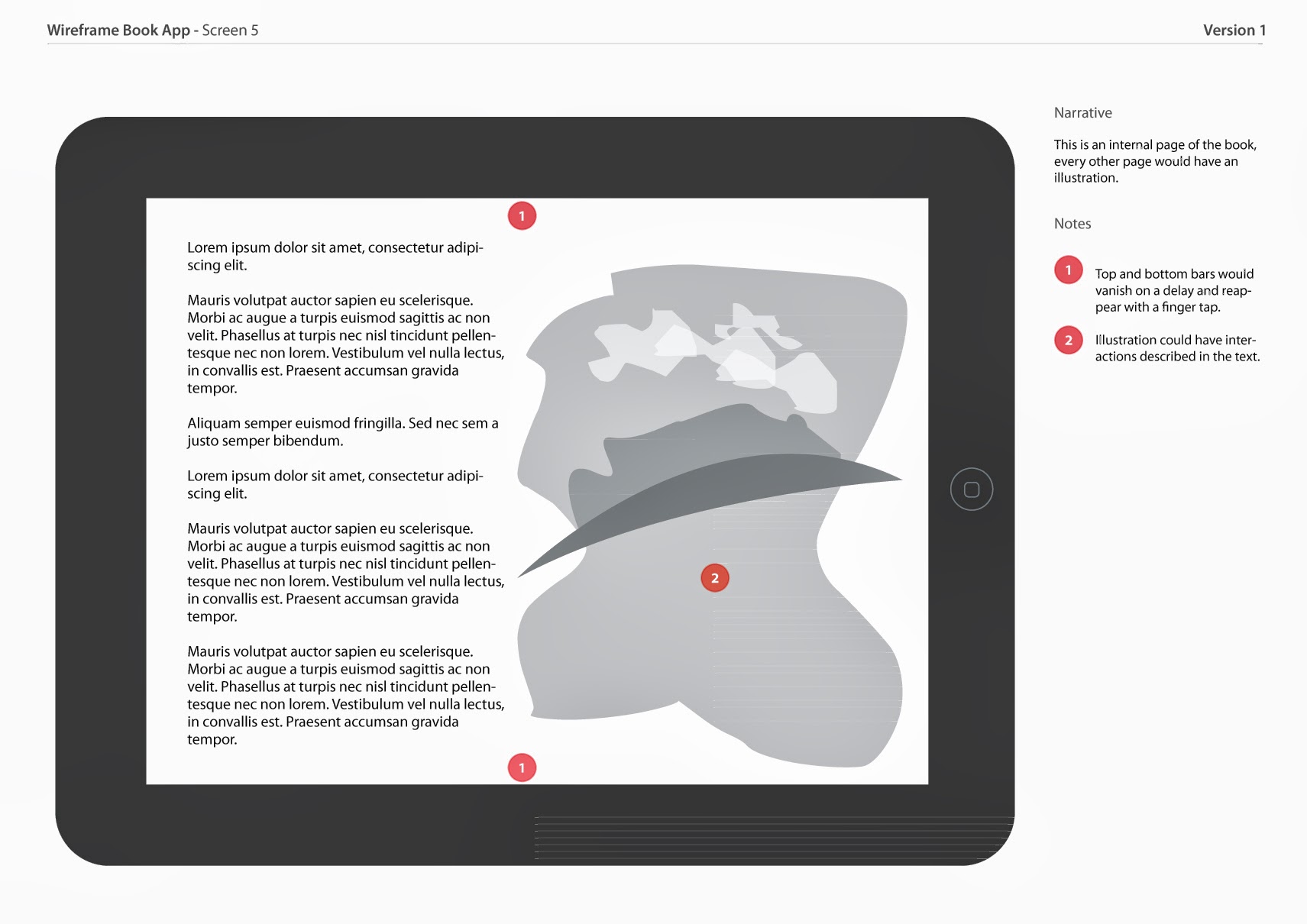 Wireframe Book App - Screen 5

Version 1

1

Lorem ipsum dolor sit amet, consectetur adipiscing elit.

Mauris volutpat auctor sapien eu scelerisque. Morbi ac augue a turpis euismod sagittis ac non velit. Phasellus at turpis nec nisl tincidunt pellentesque nec non lorem. Vestibulum vel nulla lectus, in convallis est. Praesent accumsan gravida tempor.

Aliquam semper euismod fringilla. Sed nec sem a justo semper bibendum.

Lorem ipsum dolor sit amet, consectetur adipiscing elit.

Mauris volutpat auctor sapien eu scelerisque. Morbi ac augue a turpis euismod sagittis ac non velit. Phasellus at turpis nec nisl tincidunt pellentesque nec non lorem. Vestibulum vel nulla lectus, in convallis est. Praesent accumsan gravida tempor.

Mauris volutpat auctor sapien eu scelerisque. Morbi ac augue a turpis euismod sagittis ac non velit. Phasellus at turpis nec nisl tincidunt pellentesque nec non lorem. Vestibulum vel nulla lectus, in convallis est. Praesent accumsan gravida tempor.

2

1

Narrative

This is an internal page of the book, every other page would have an illustration.

Notes

1 Top and bottom bars would vanish on a delay and reappear with a finger tap.

2 Illustration could have interactions described in the text.